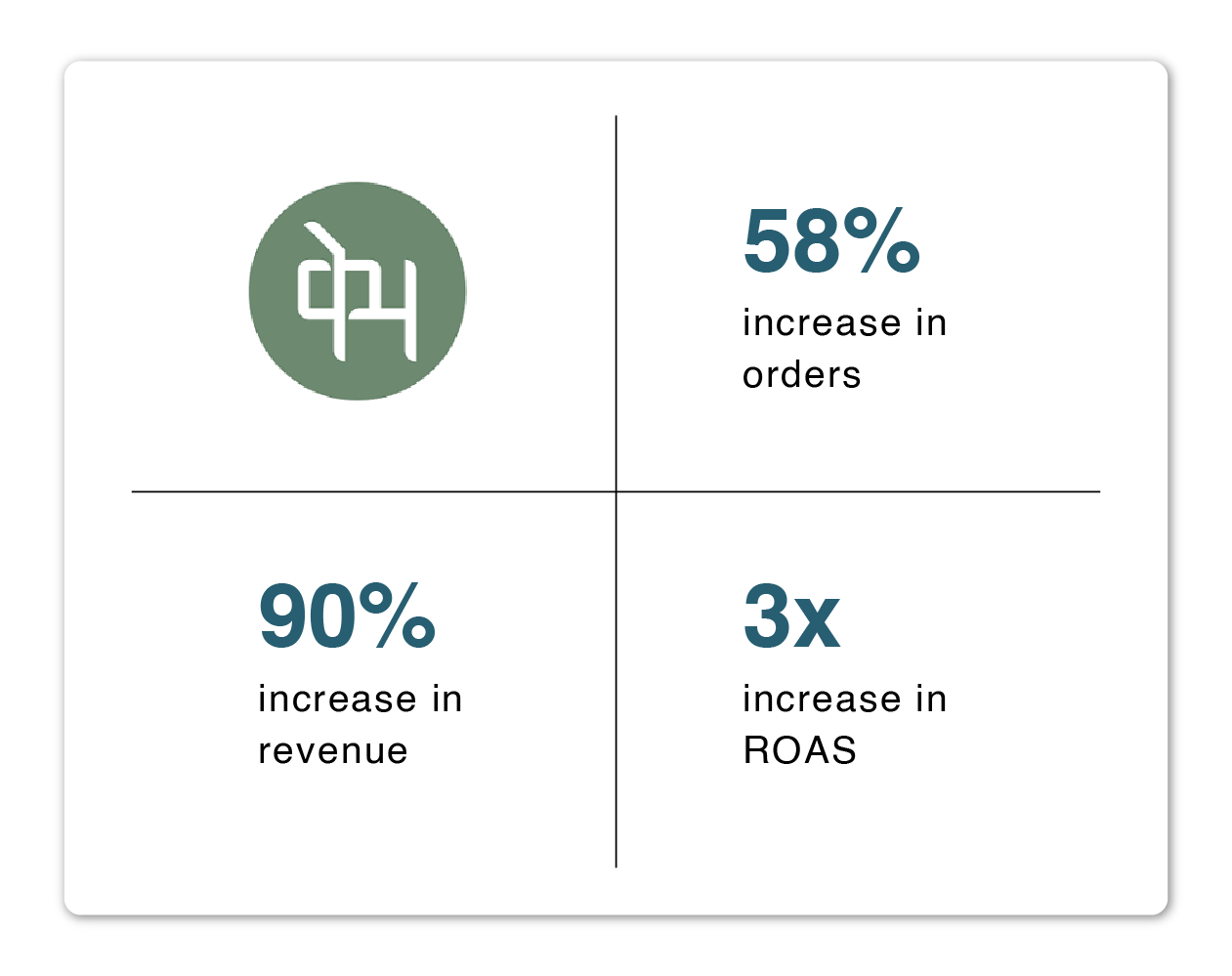 58%
increase in orders

90%
increase in revenue

3x
increase in ROAS